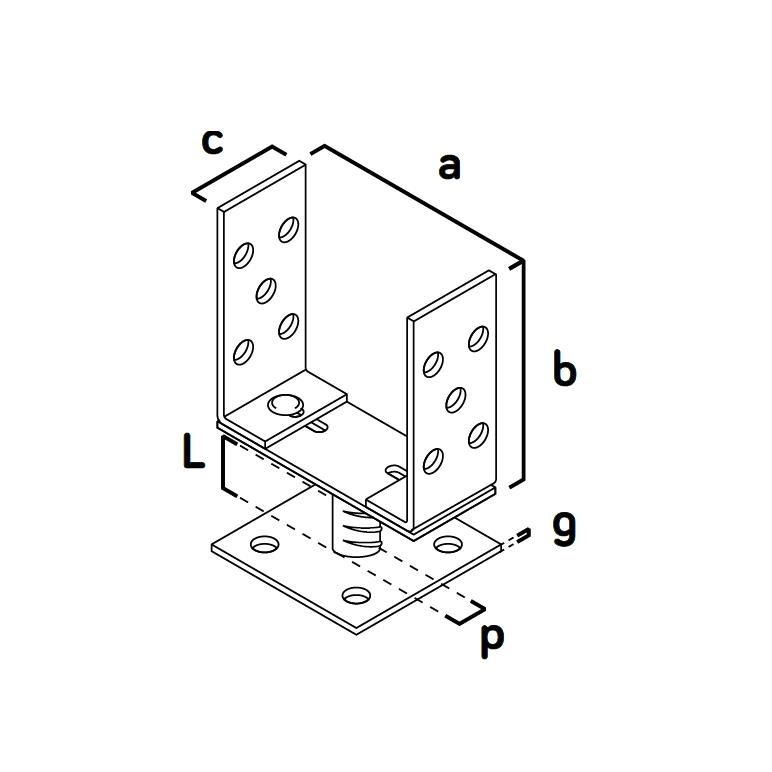 c
a
b
L
g
p