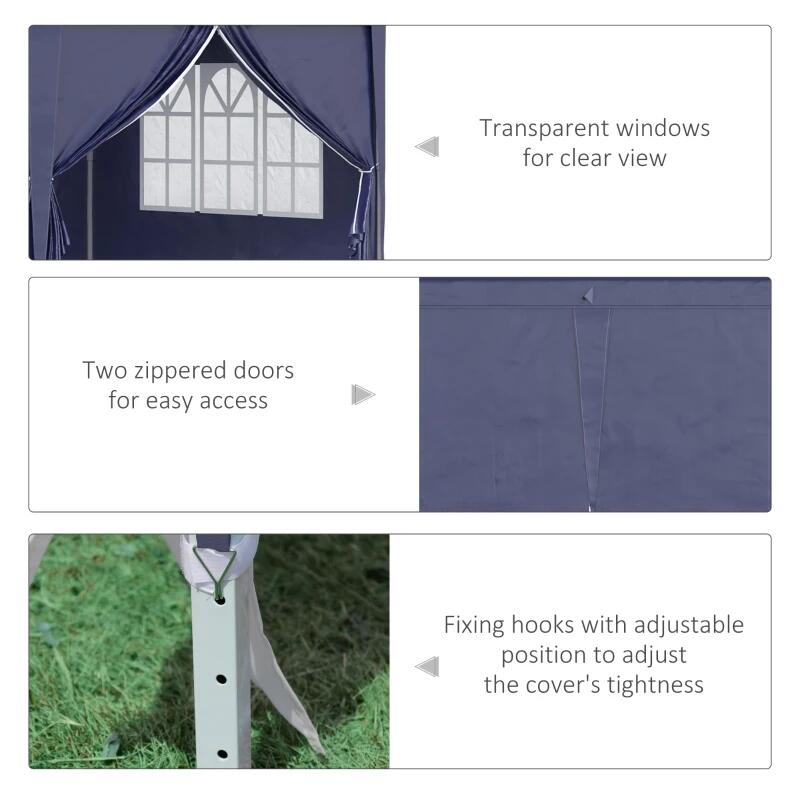 Transparent windows
for clear view

Two zippered doors
for easy access

Fixing hooks with adjustable
position to adjust
the cover's tightness