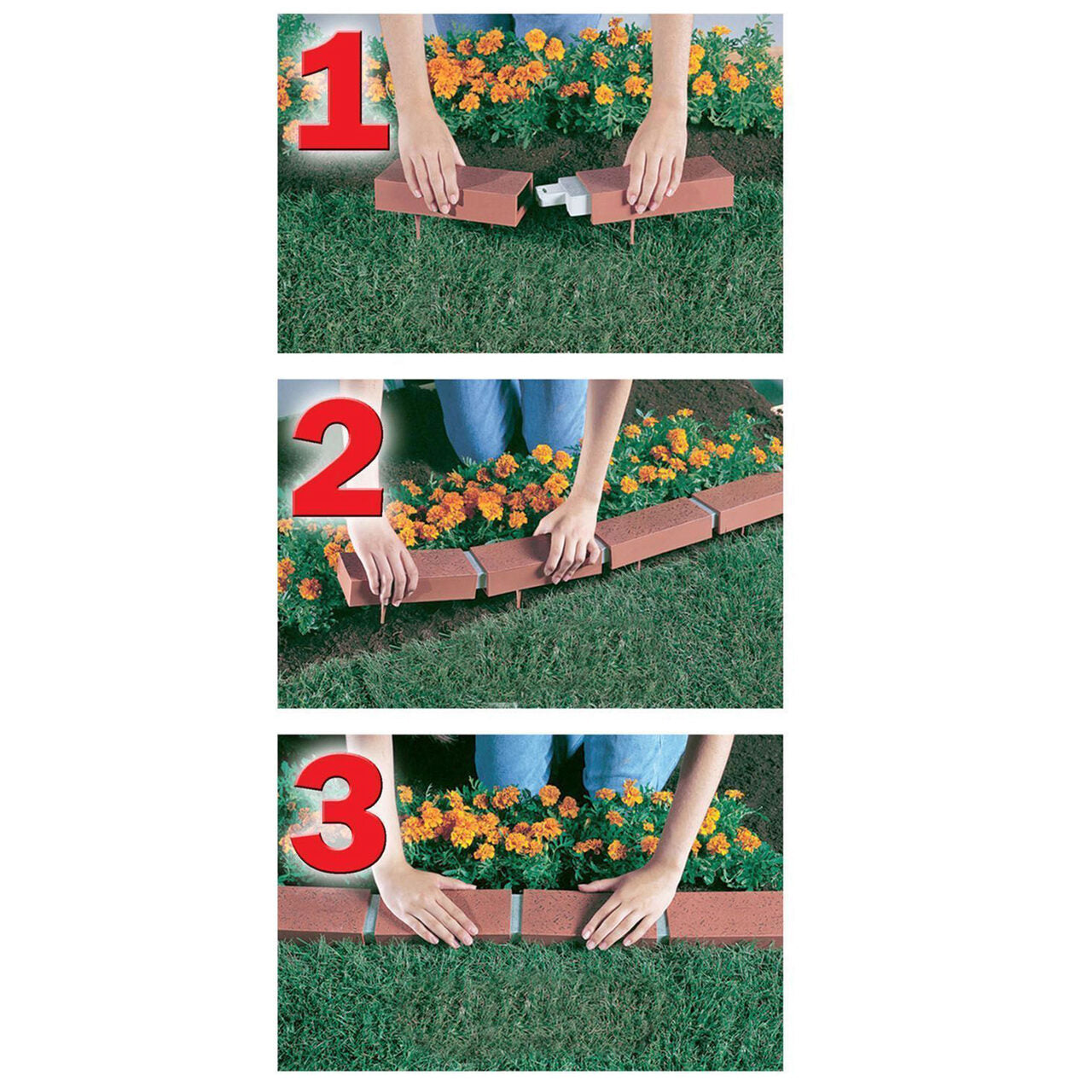 1

2

3